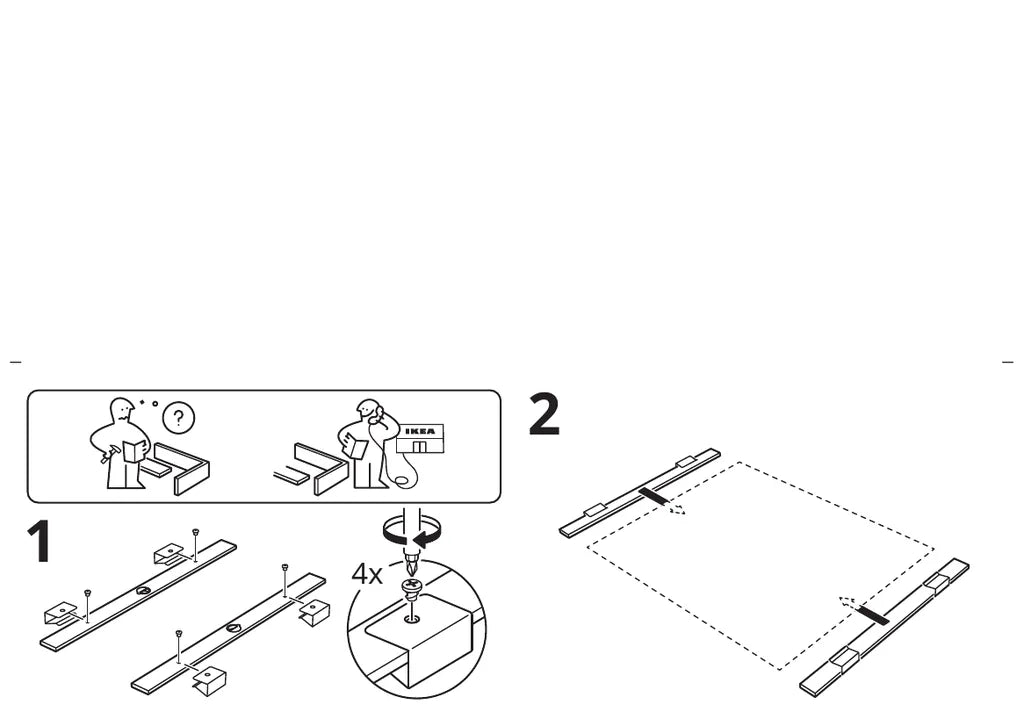 ?

IKEA

1

4x

2