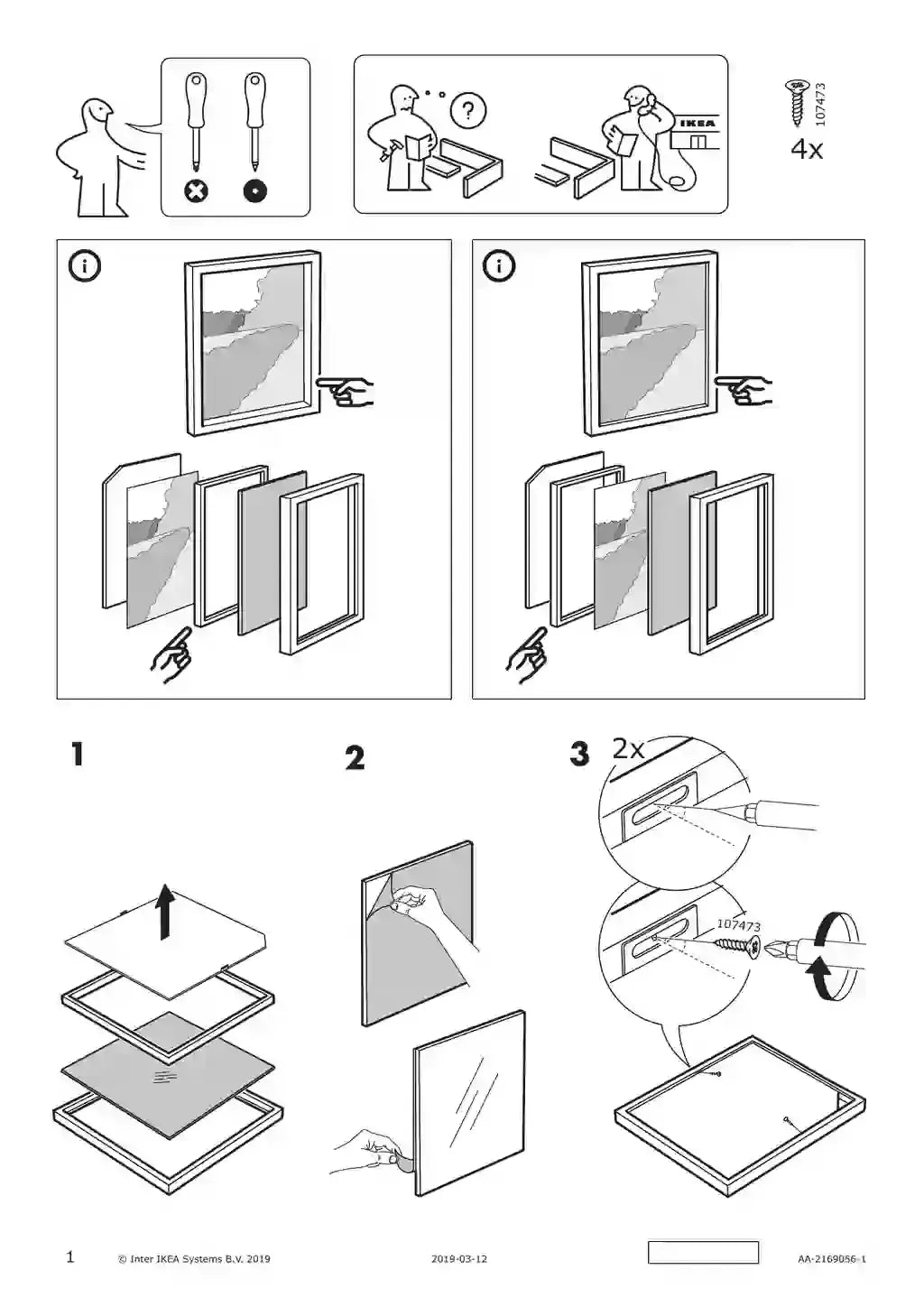 ?

IKEA

107473

4x

1

2

3

2x

107473

1 © Inter IKEA Systems B.V. 2019 2019-03-12 AA-2169056-1