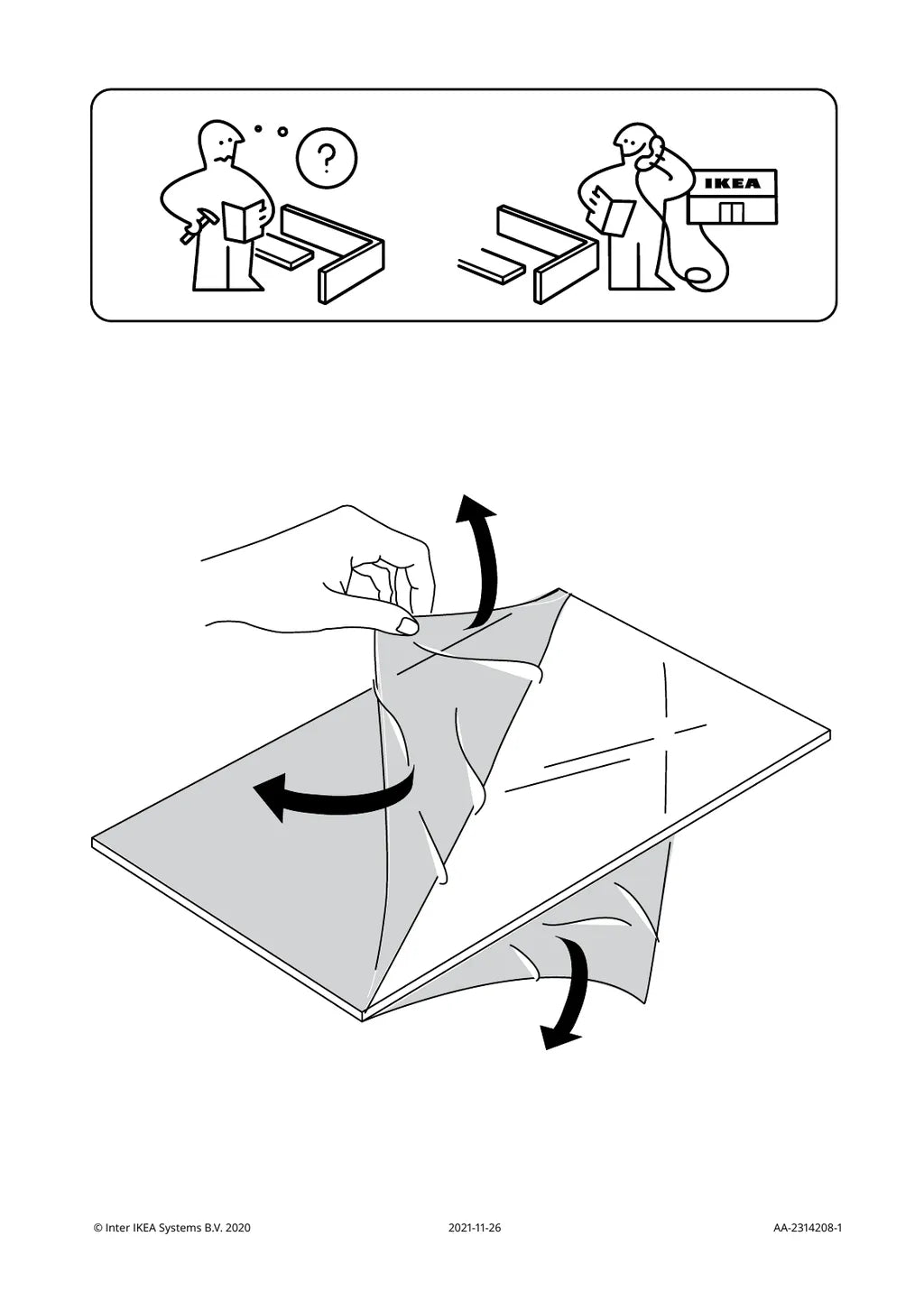 ?

IKEA

© Inter IKEA Systems B.V. 2020

2021-11-26

AA-2314208-1